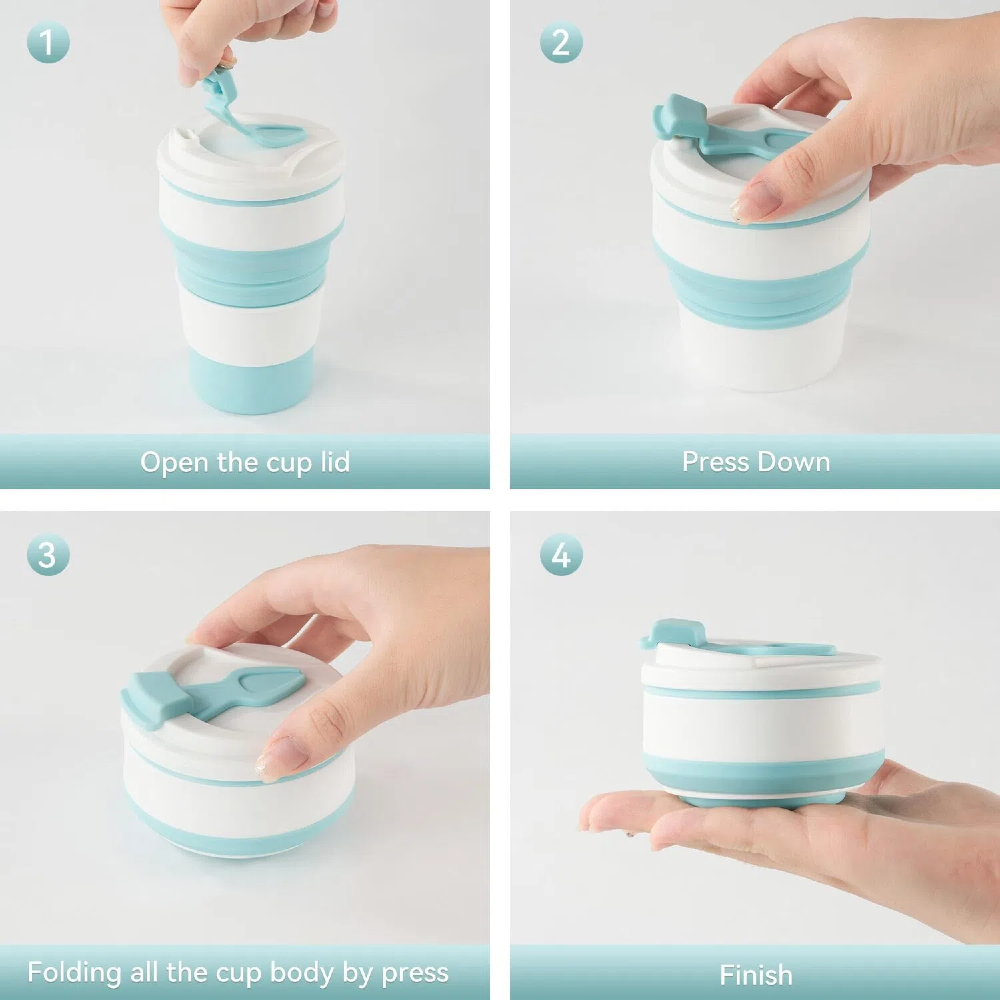 1

Open the cup lid

2

Press Down

3

Folding all the cup body by press

4

Finish